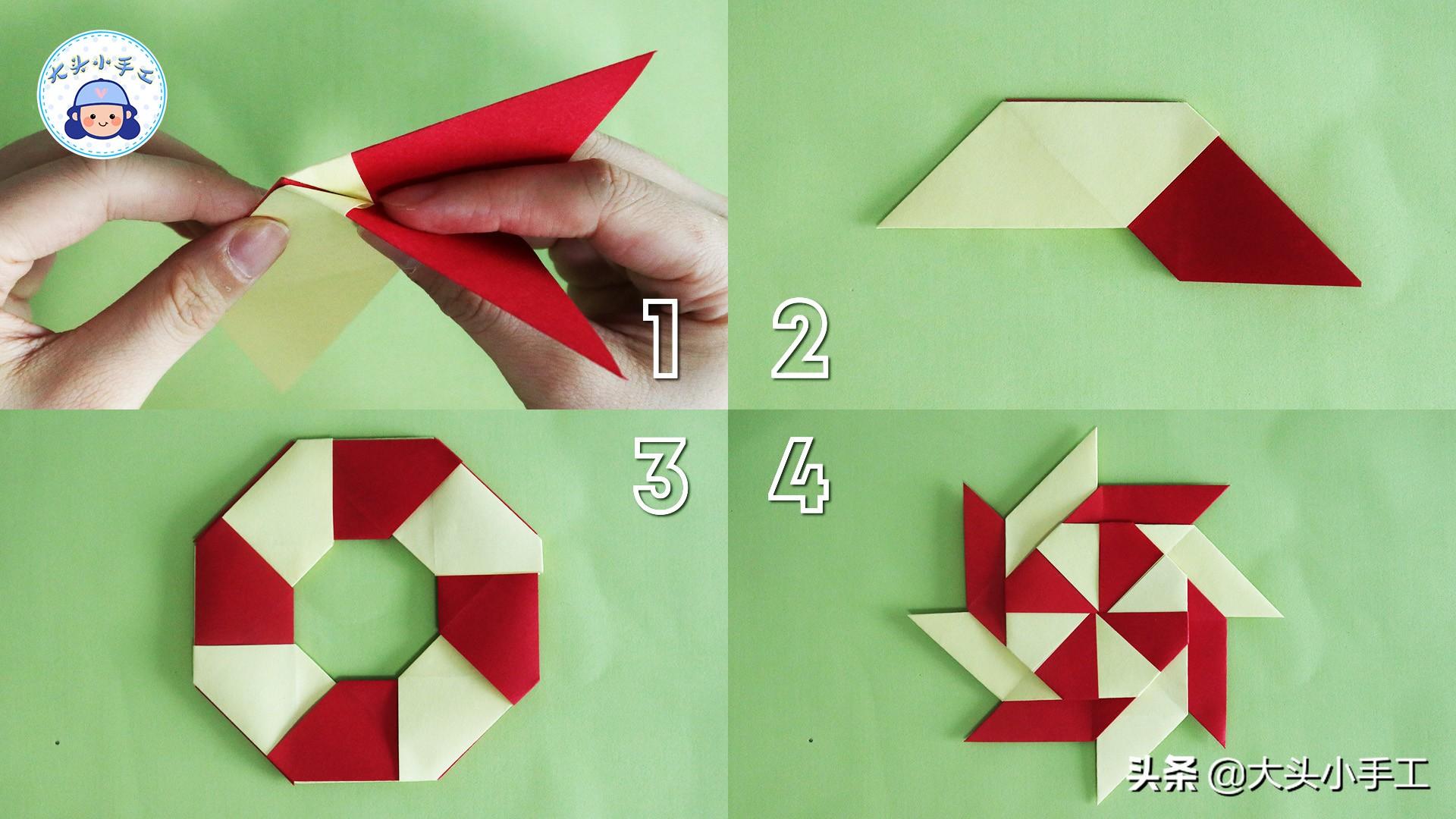 大头小手工

1

2

3

4

头条 @大头小手工